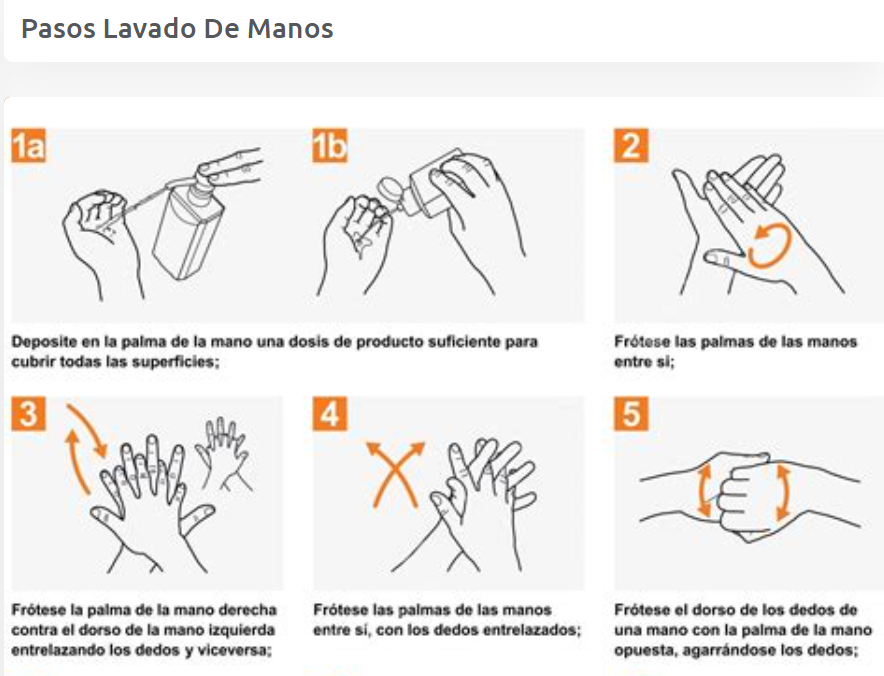 Pasos Lavado De Manos

1a

1b

Deposite en la palma de la mano una dosis de producto suficiente para cubrir todas las superficies;

2

Frótese las palmas de las manos entre sí;

3

Frótese la palma de la mano derecha contra el dorso de la mano izquierda entrelazando los dedos y viceversa;

4

Frótese las palmas de las manos entre sí, con los dedos entrelazados;

5

Frótese el dorso de los dedos de una mano con la palma de la mano opuesta, agarrándose los dedos;